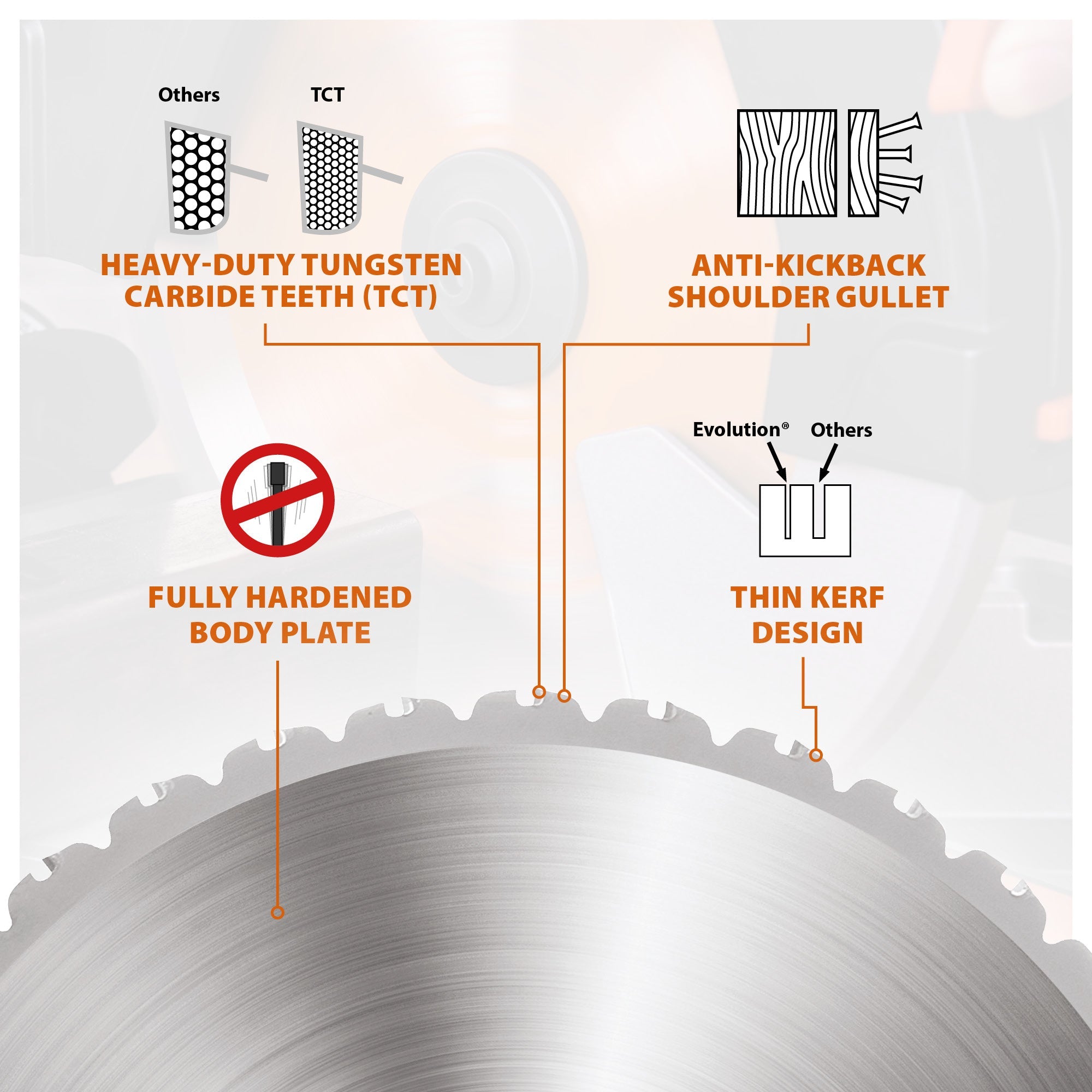 Others TCT

HEAVY-DUTY TUNGSTEN CARBIDE TEETH (TCT)

ANTI-KICKBACK SHOULDER GULLET

Evolution® Others

FULLY HARDENED BODY PLATE

THIN KERF DESIGN